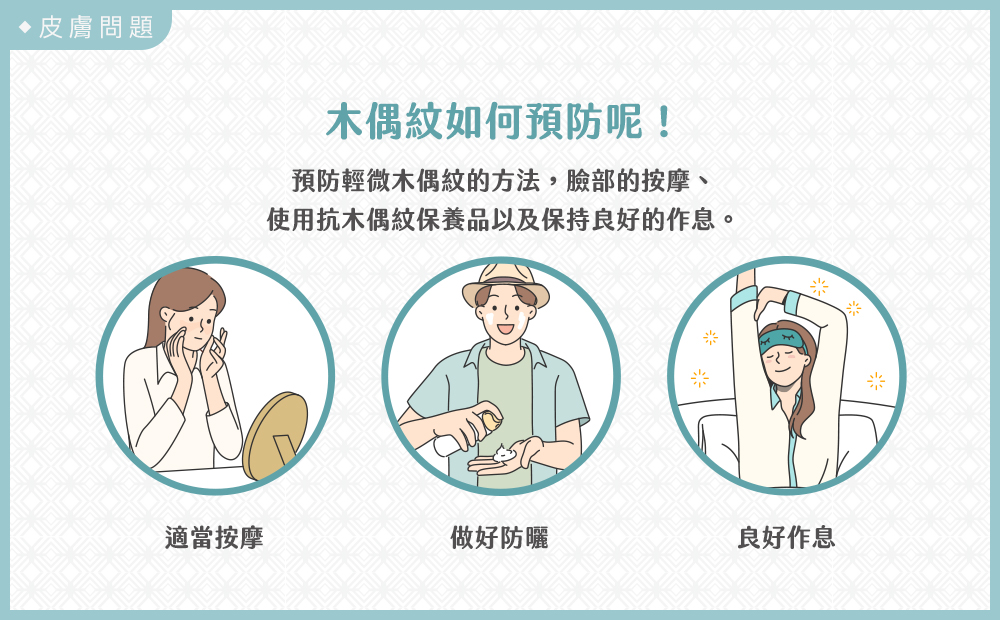 ◆ 皮膚問題

木偶紋如何預防呢！

預防輕微木偶紋的方法，臉部的按摩、使用抗木偶紋保養品以及保持良好的作息。

適當按摩

做好防曬

良好作息