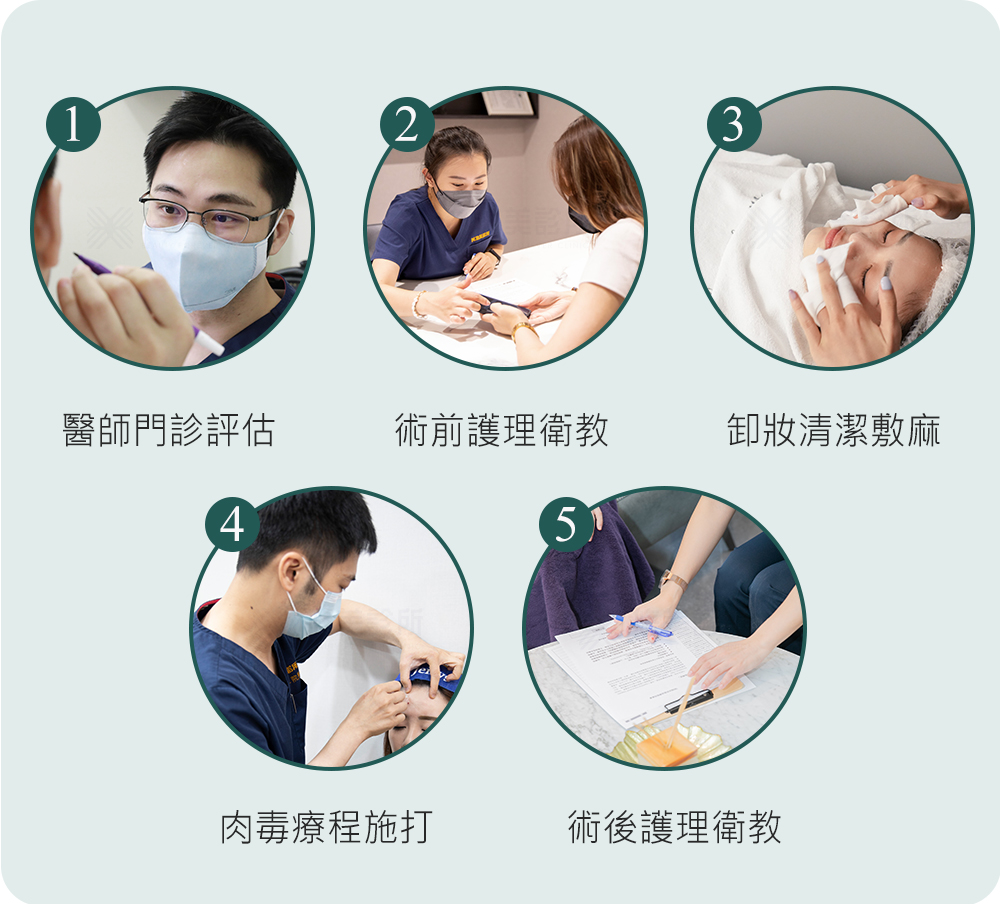 1
醫師門診評估

2
術前護理衛教

3
卸妝清潔敷麻

4
肉毒療程施打

5
術後護理衛教